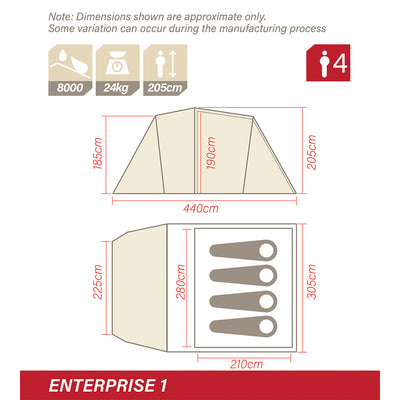 Note: Dimensions shown are approximate only.
Some variation can occur during the manufacturing process

8000
24kg
205cm

4

185cm
190cm
205cm
440cm

225cm
280cm
305cm
210cm

ENTERPRISE 1