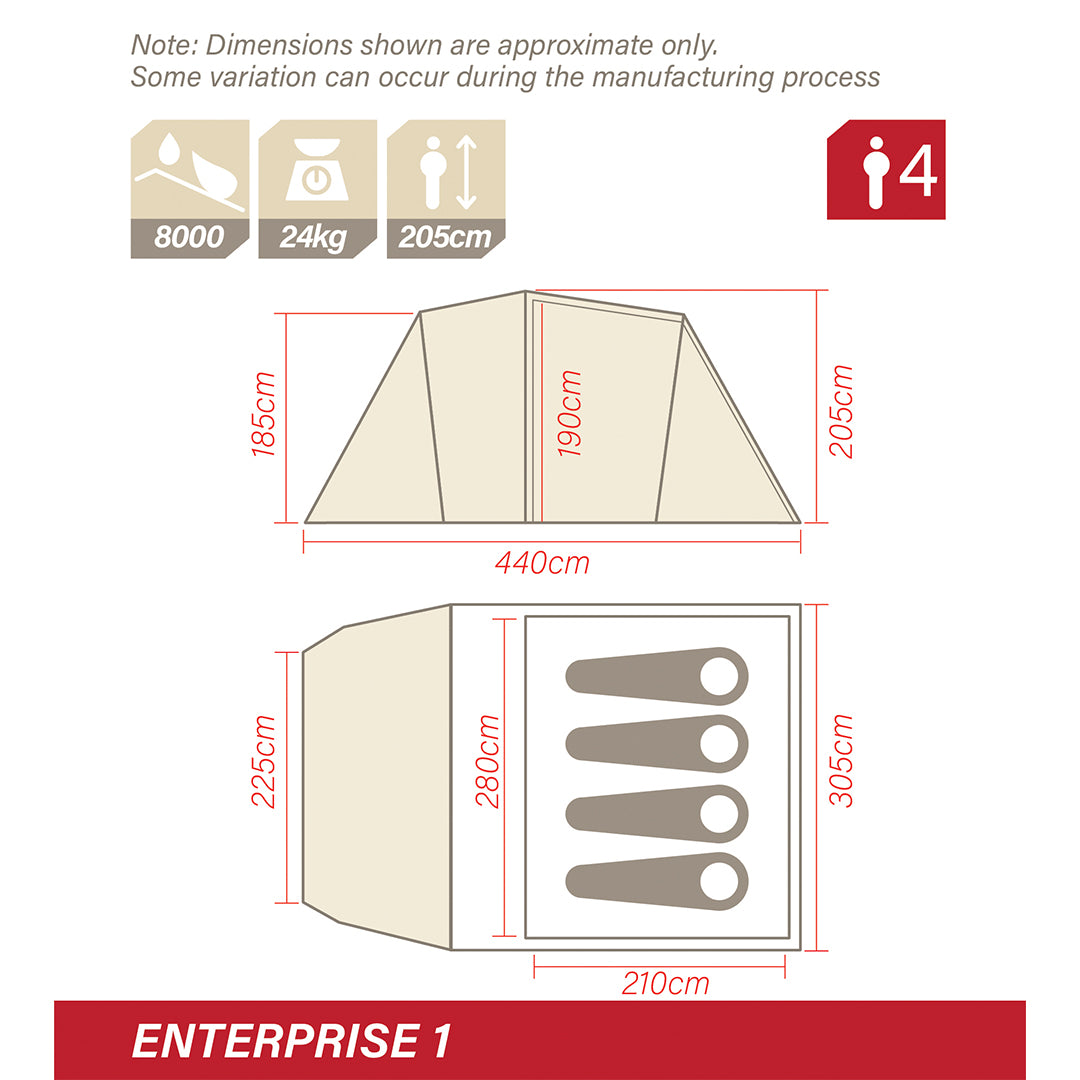 Note: Dimensions shown are approximate only.
Some variation can occur during the manufacturing process

8000
24kg
205cm
4

185cm
190cm
205cm
440cm

225cm
280cm
305cm
210cm

ENTERPRISE 1