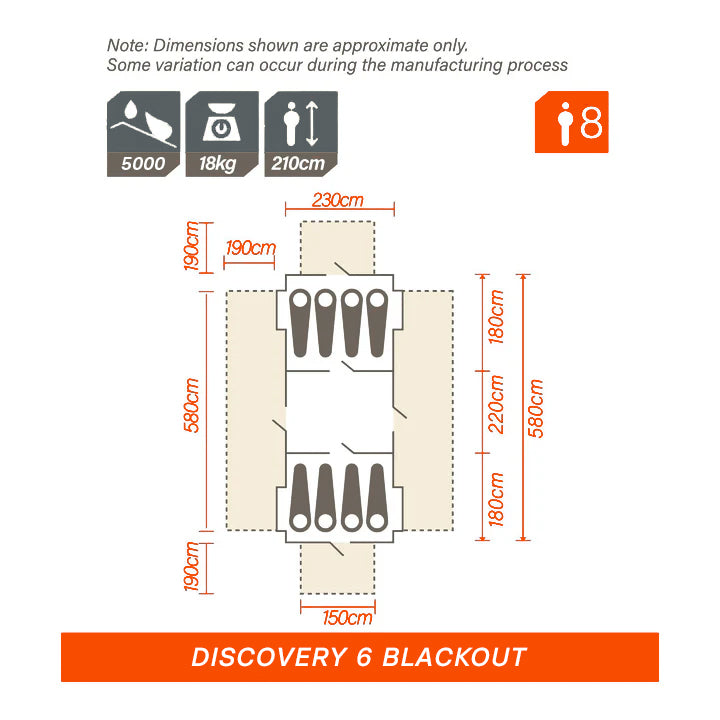 Note: Dimensions shown are approximate only.
Some variation can occur during the manufacturing process

5000
18kg
210cm
8

230cm
190cm
190cm
580cm
190cm
180cm
220cm
180cm
580cm
150cm

DISCOVERY 6 BLACKOUT