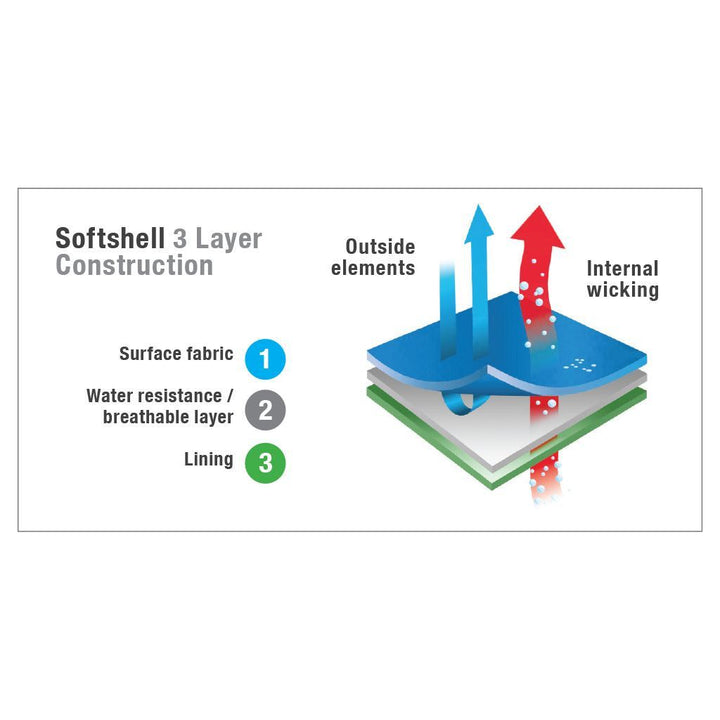 Softshell 3 Layer Construction

Surface fabric 1

Water resistance / breathable layer 2

Lining 3

Outside elements

Internal wicking