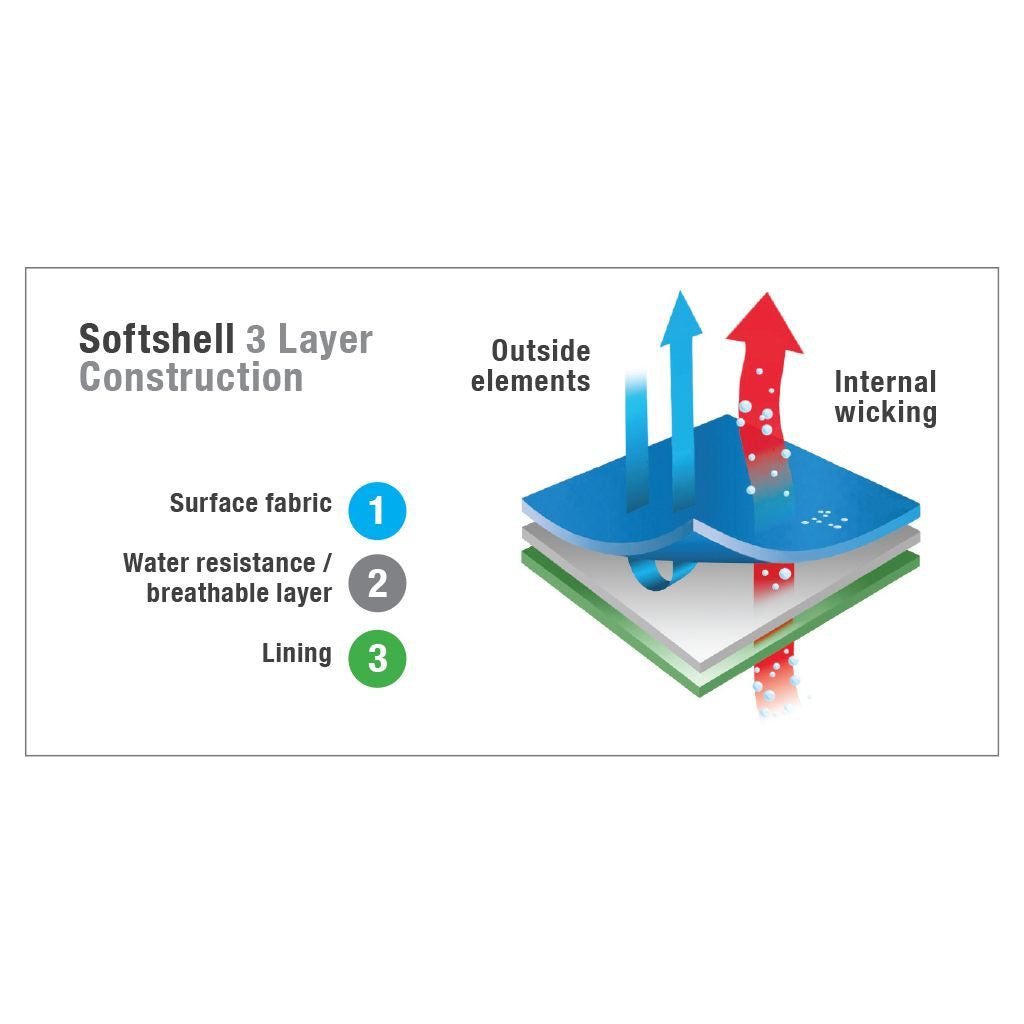 Softshell 3 Layer Construction

Surface fabric 1

Water resistance / breathable layer 2

Lining 3

Outside elements

Internal wicking